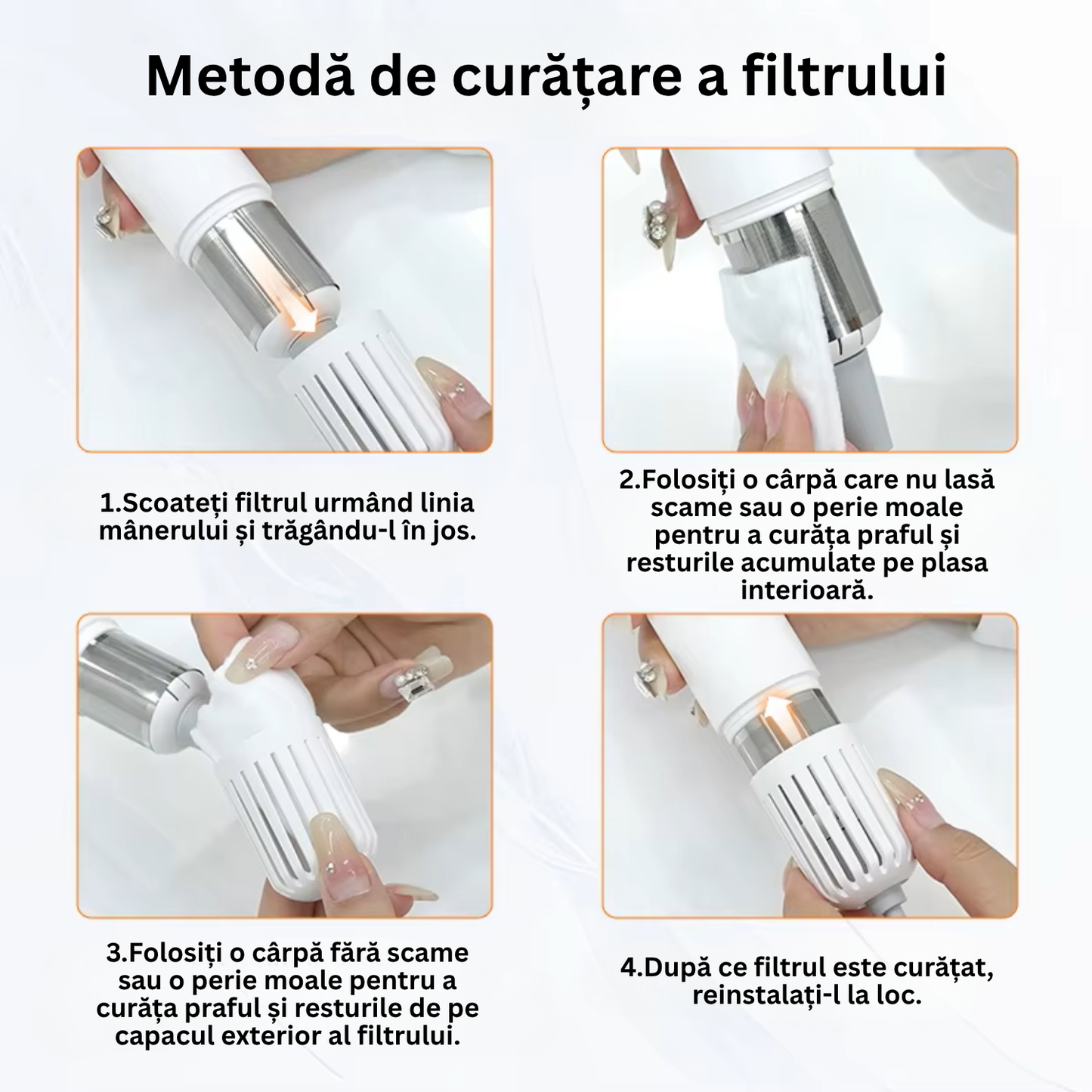 Metodă de curățare a filtrului

1.Scoateți filtrul urmând linia mânerului și trăgându-l în jos.

2.Folosiți o cârpă care nu lasă scame sau o perie moale pentru a curăța praful și resturile acumulate pe plasa interioară.

3.Folosiți o cârpă fără scame sau o perie moale pentru a curăța praful și resturile de pe capacul exterior al filtrului.

4.După ce filtrul este curățat, reinstalați-l la loc.