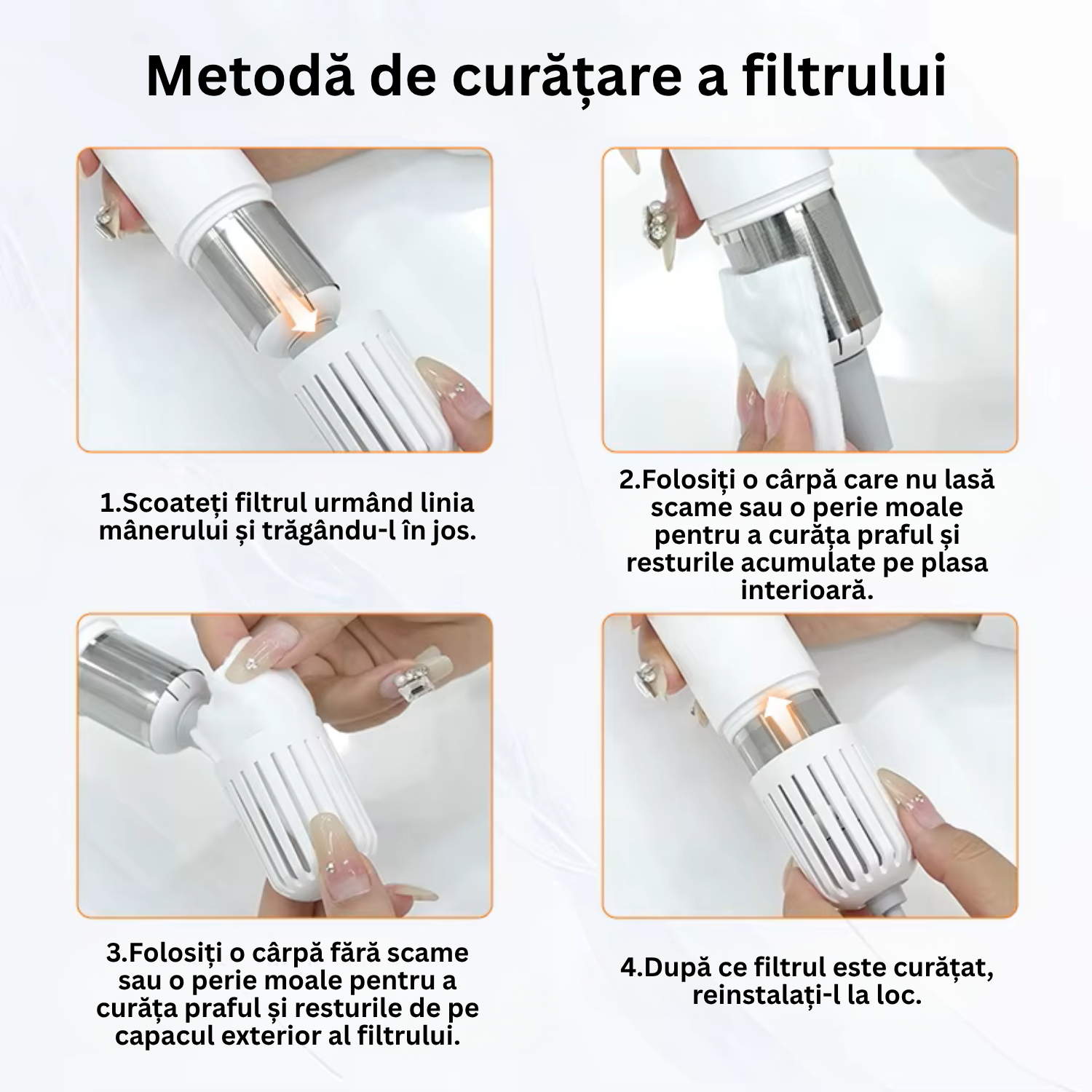 Metodă de curățare a filtrului

1.Scoateți filtrul urmând linia mânerului și trăgându-l în jos.

2.Folosiți o cârpă care nu lasă scame sau o perie moale pentru a curăța praful și resturile acumulate pe plasa interioară.

3.Folosiți o cârpă fără scame sau o perie moale pentru a curăța praful și resturile de pe capacul exterior al filtrului.

4.După ce filtrul este curățat, reinstalați-l la loc.