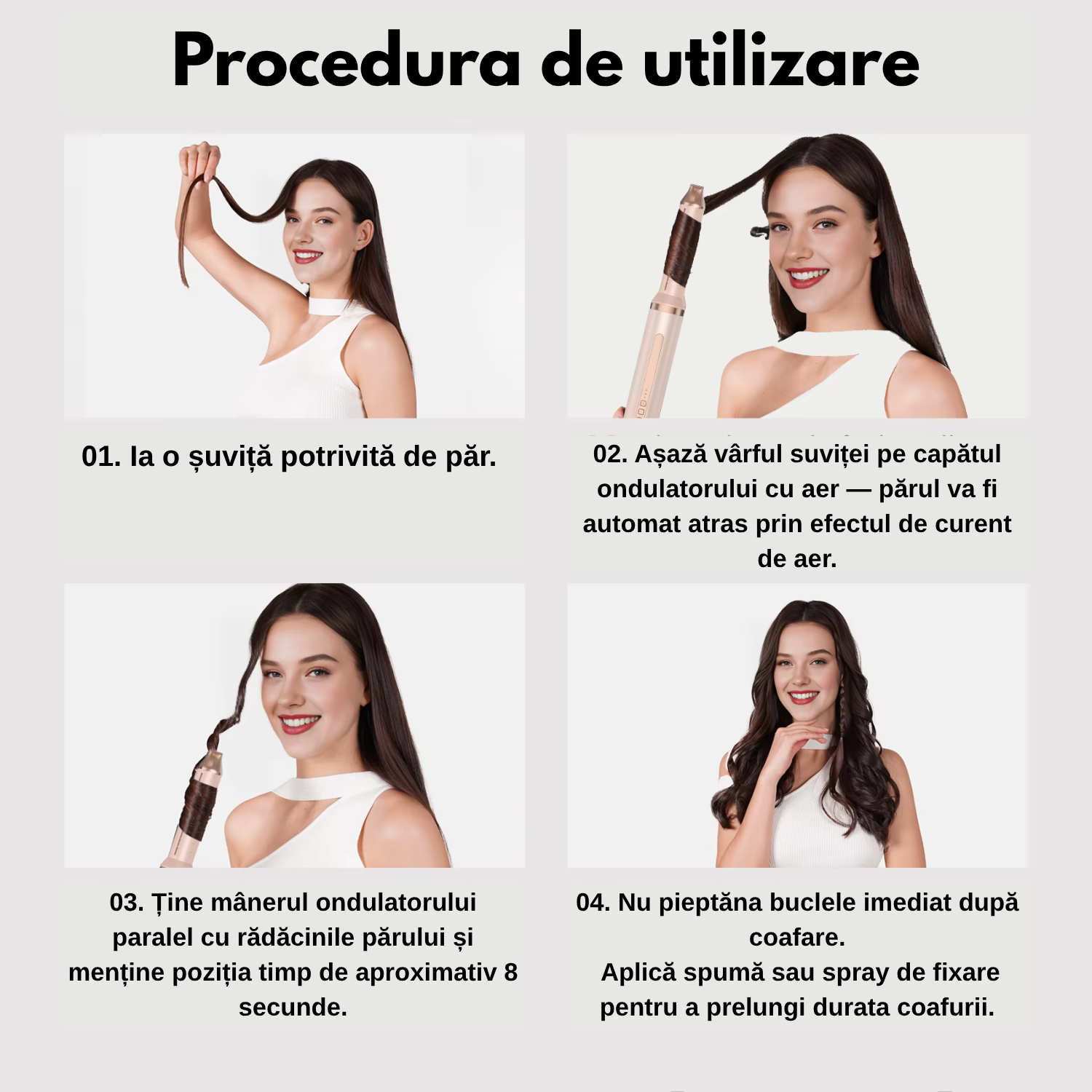 Procedura de utilizare

01. Ia o șuviță potrivită de păr.

02. Așază vârful suviței pe capătul ondulatorului cu aer — părul va fi automat atras prin efectul de curent de aer.

03. Ține mânerul ondulatorului paralel cu rădăcinile părului și menține poziția timp de aproximativ 8 secunde.

04. Nu pieptăna buclele imediat după coafare.
Aplică spumă sau spray de fixare pentru a prelungi durata coafurii.